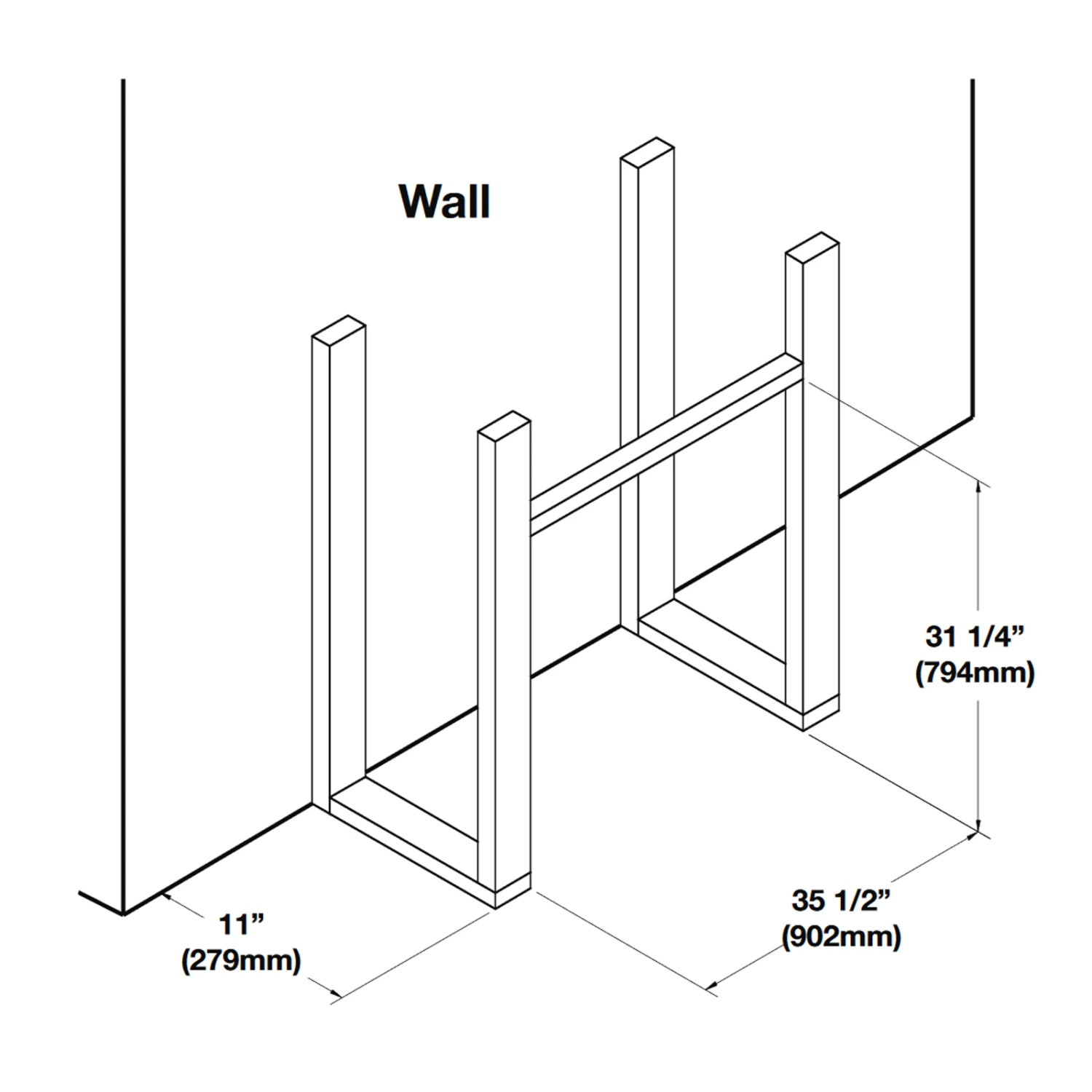 Wall

31 1/4”
(794mm)

11”
(279mm)

35 1/2”
(902mm)