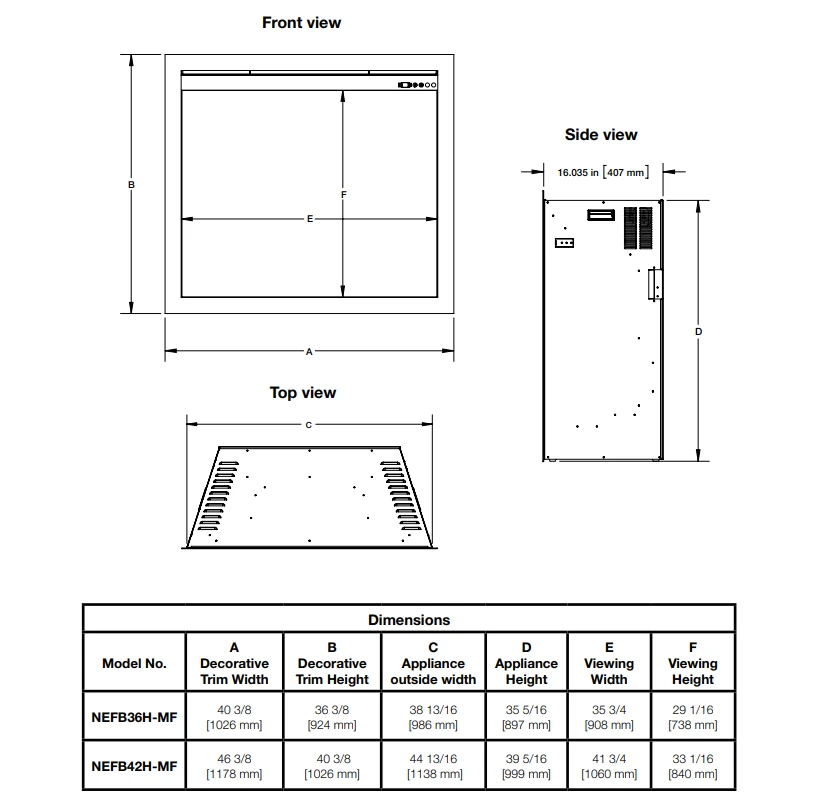 Front view

B

F

E

A

Side view

16.035 in [407 mm]

D

Top view

C

Dimensions

| Model No. | A Decorative Trim Width | B Decorative Trim Height | C Appliance outside width | D Appliance Height | E Viewing Width | F Viewing Height |
|---|---|---|---|---|---|---|
| NEFB36H-MF | 40 3/8 [1026 mm] | 36 3/8 [924 mm] | 38 13/16 [986 mm] | 35 5/16 [897 mm] | 35 3/4 [908 mm] | 29 1/16 [738 mm] |
| NEFB42H-MF | 46 3/8 [1178 mm] | 40 3/8 [1026 mm] | 44 13/16 [1138 mm] | 39 5/16 [999 mm] | 41 3/4 [1060 mm] | 33 1/16 [840 mm] |