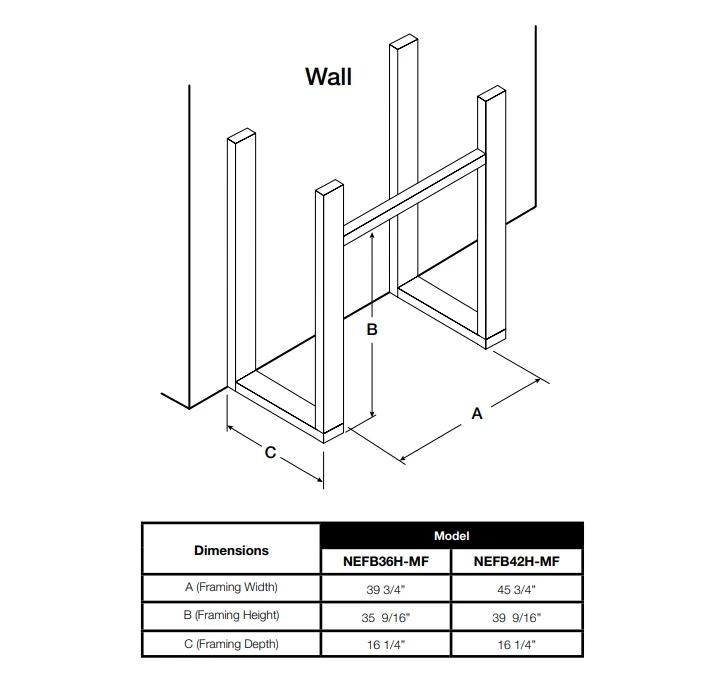 Wall

B

A

C

| Dimensions | Model | |
|---|---|---|
| | NEFB36H-MF | NEFB42H-MF |
| A (Framing Width) | 39 3/4" | 45 3/4" |
| B (Framing Height) | 35 9/16" | 39 9/16" |
| C (Framing Depth) | 16 1/4" | 16 1/4" |