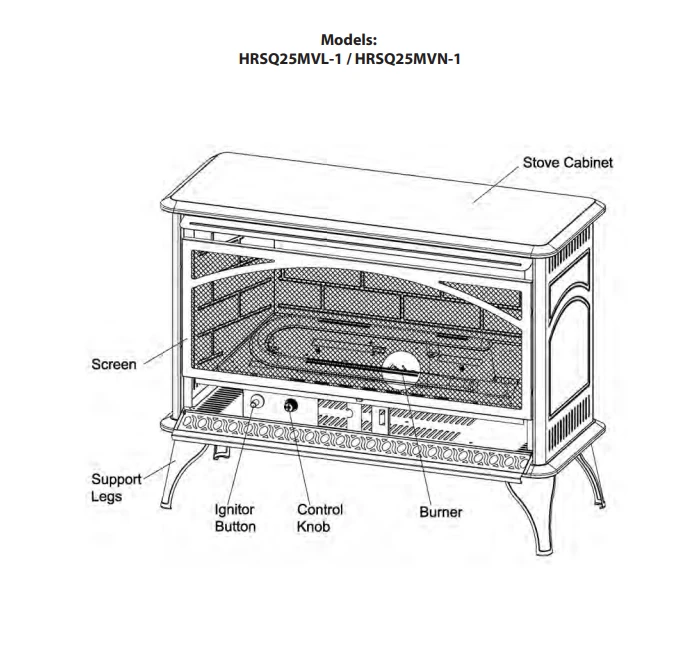 Models:
HRSQ25MVL-1 / HRSQ25MVN-1

Stove Cabinet

Screen

Support Legs

Ignitor Button

Control Knob

Burner