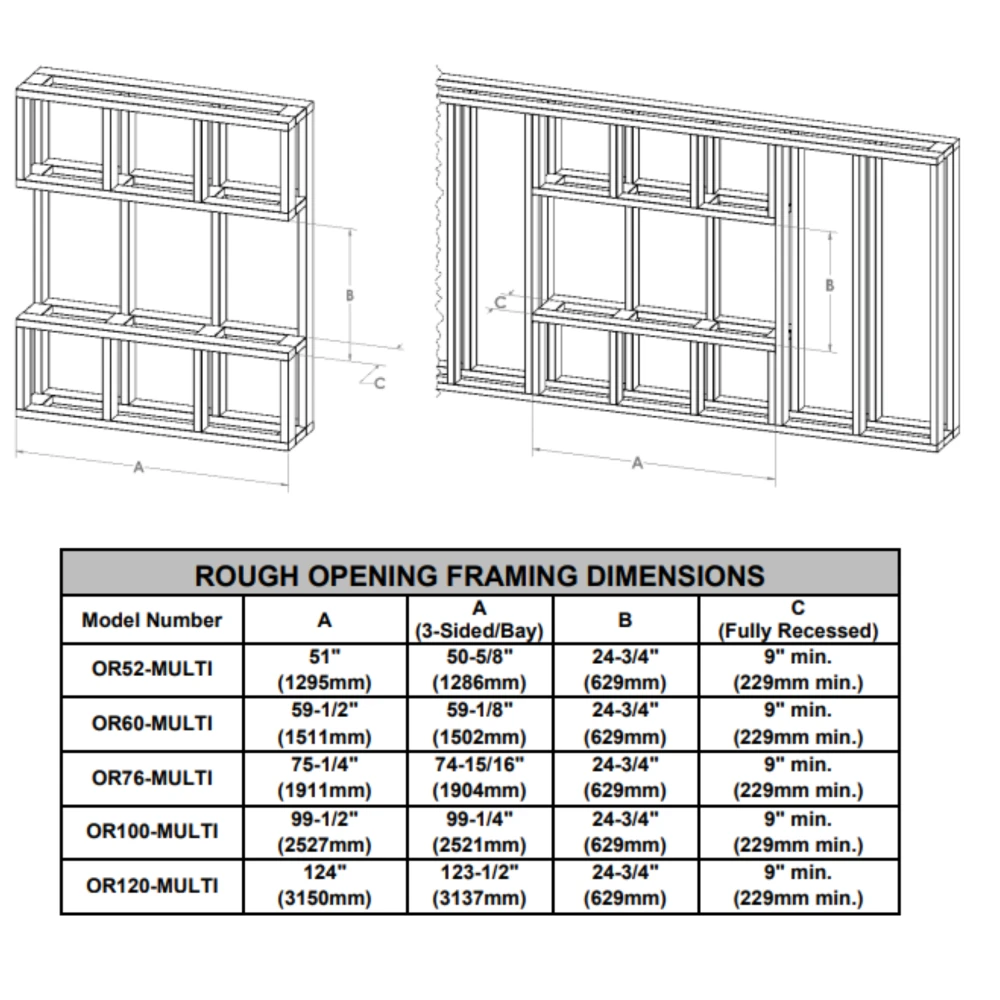 B

C

A

C

B

A

ROUGH OPENING FRAMING DIMENSIONS

| Model Number | A | A (3-Sided/Bay) | B | C (Fully Recessed) |
|---|---|---|---|---|
| OR52-MULTI | 51" (1295mm) | 50-5/8" (1286mm) | 24-3/4" (629mm) | 9" min. (229mm min.) |
| OR60-MULTI | 59-1/2" (1511mm) | 59-1/8" (1502mm) | 24-3/4" (629mm) | 9" min. (229mm min.) |
| OR76-MULTI | 75-1/4" (1911mm) | 74-15/16" (1904mm) | 24-3/4" (629mm) | 9" min. (229mm min.) |
| OR100-MULTI | 99-1/2" (2527mm) | 99-1/4" (2521mm) | 24-3/4" (629mm) | 9" min. (229mm min.) |
| OR120-MULTI | 124" (3150mm) | 123-1/2" (3137mm) | 24-3/4" (629mm) | 9" min. (229mm min.) |