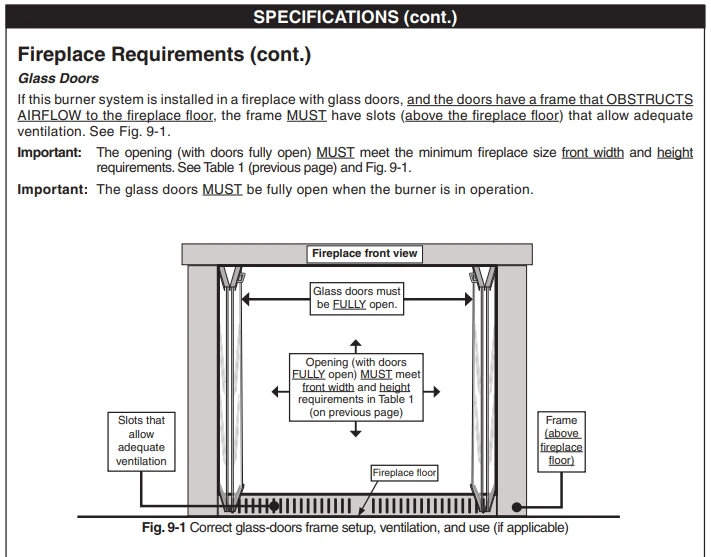 SPECIFICATIONS (cont.)

Fireplace Requirements (cont.)

Glass Doors

If this burner system is installed in a fireplace with glass doors, and the doors have a frame that OBSTRUCTS AIRFLOW to the fireplace floor, the frame MUST have slots (above the fireplace floor) that allow adequate ventilation. See Fig. 9-1.

Important: The opening (with doors fully open) MUST meet the minimum fireplace size front width and height requirements. See Table 1 (previous page) and Fig. 9-1.

Important: The glass doors MUST be fully open when the burner is in operation.

Fireplace front view

Glass doors must be FULLY open.

Opening (with doors FULLY open) MUST meet front width and height requirements in Table 1 (on previous page)

Slots that allow adequate ventilation

Frame (above fireplace floor)

Fireplace floor

Fig. 9-1 Correct glass-doors frame setup, ventilation, and use (if applicable)