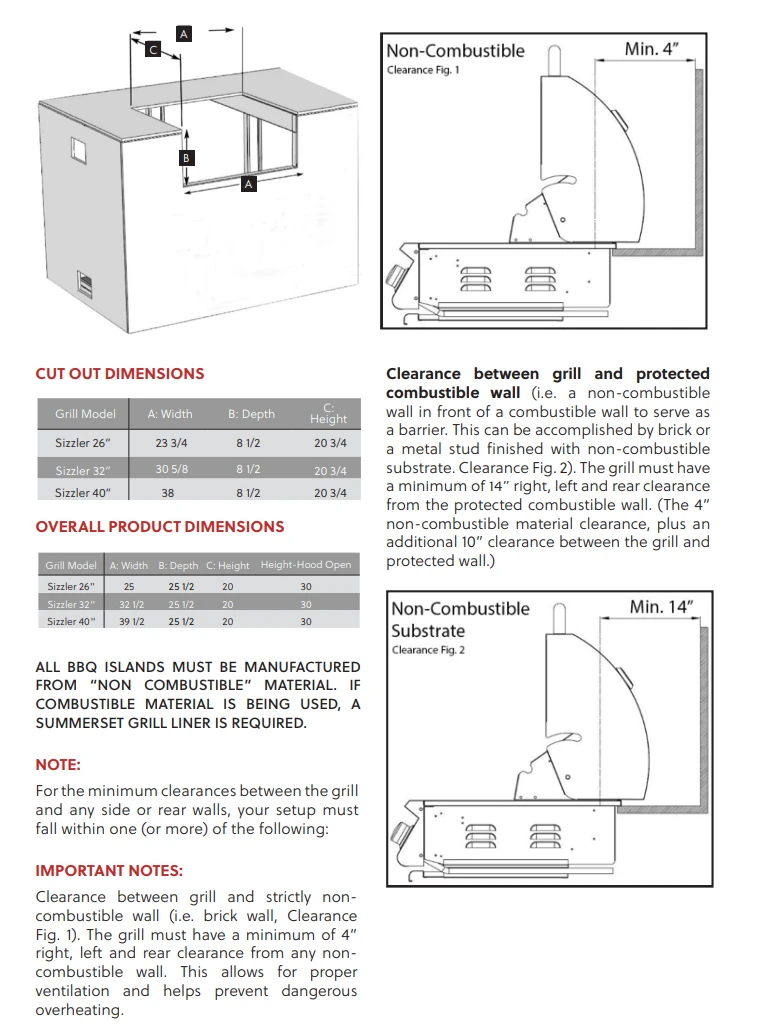 A
C
B
A

CUT OUT DIMENSIONS

| Grill Model | A: Width | B: Depth | C: Height |
|---|---|---|---|
| Sizzler 26" | 23 3/4 | 8 1/2 | 20 3/4 |
| Sizzler 32" | 30 5/8 | 8 1/2 | 20 3/4 |
| Sizzler 40" | 38 | 8 1/2 | 20 3/4 |

OVERALL PRODUCT DIMENSIONS

| Grill Model | A: Width | B: Depth | C: Height | Height-Hood Open |
|---|---|---|---|---|
| Sizzler 26" | 25 | 25 1/2 | 20 | 30 |
| Sizzler 32" | 32 1/2 | 25 1/2 | 20 | 30 |
| Sizzler 40" | 39 1/2 | 25 1/2 | 20 | 30 |

ALL BBQ ISLANDS MUST BE MANUFACTURED FROM "NON COMBUSTIBLE" MATERIAL. IF COMBUSTIBLE MATERIAL IS BEING USED, A SUMMERSET GRILL LINER IS REQUIRED.

NOTE:
For the minimum clearances between the grill and any side or rear walls, your setup must fall within one (or more) of the following:

IMPORTANT NOTES:
Clearance between grill and strictly non-combustible wall (i.e. brick wall, Clearance Fig. 1). The grill must have a minimum of 4" right, left and rear clearance from any non-combustible wall. This allows for proper ventilation and helps prevent dangerous overheating.

Non-Combustible
Clearance Fig. 1
Min. 4"

Clearance between grill and protected combustible wall (i.e. a non-combustible wall in front of a combustible wall to serve as a barrier. This can be accomplished by brick or a metal stud finished with non-combustible substrate. Clearance Fig. 2). The grill must have a minimum of 14" right, left and rear clearance from the protected combustible wall. (The 4" non-combustible material clearance, plus an additional 10" clearance between the grill and protected wall.)

Non-Combustible Substrate
Clearance Fig. 2
Min. 14"